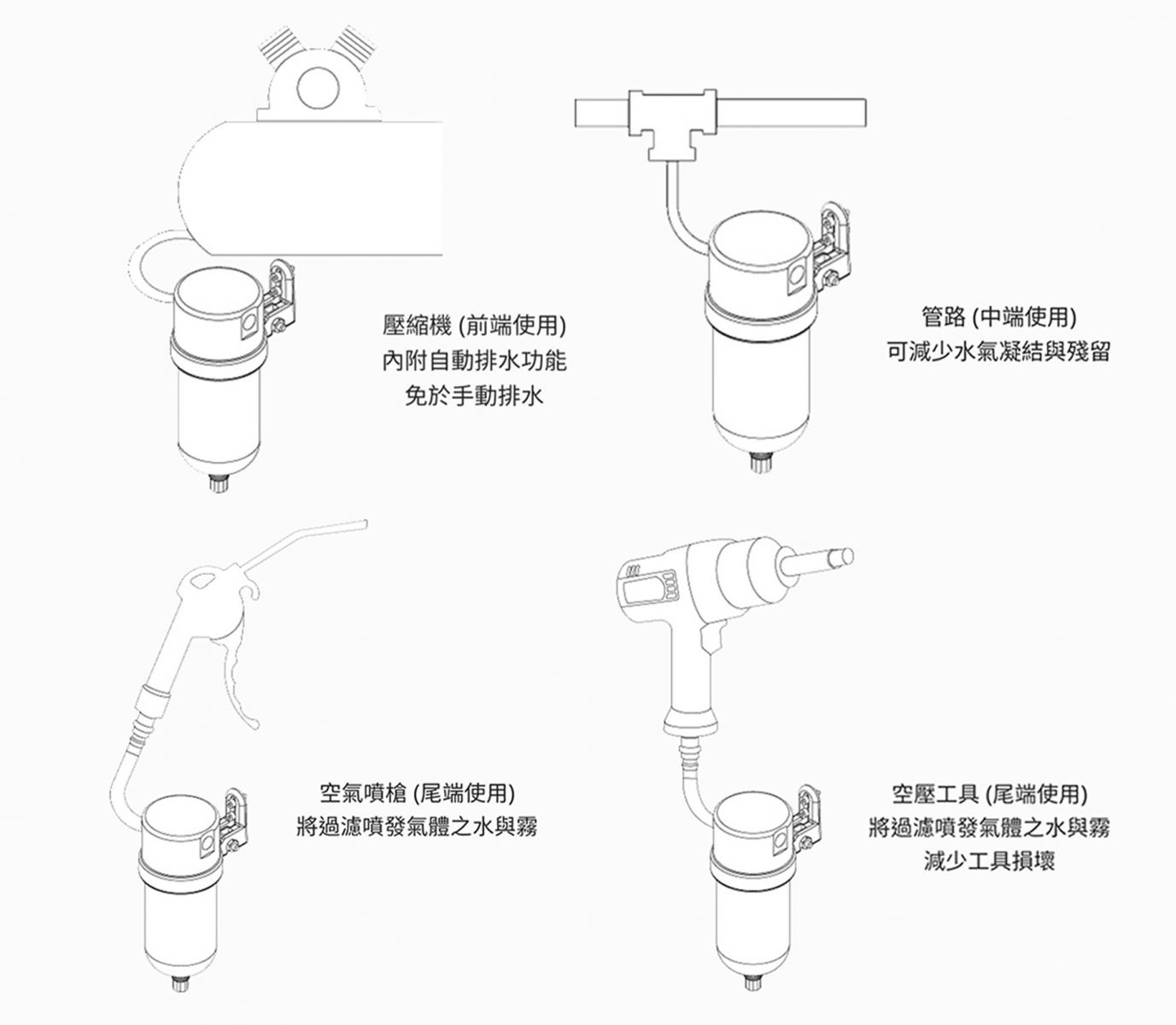 壓縮機 (前端使用)
內附自動排水功能
免於手動排水

管路 (中端使用)
可減少水氣凝結與殘留

空氣噴槍 (尾端使用)
將過濾噴發氣體之水與霧

空壓工具 (尾端使用)
將過濾噴發氣體之水與霧
減少工具損壞